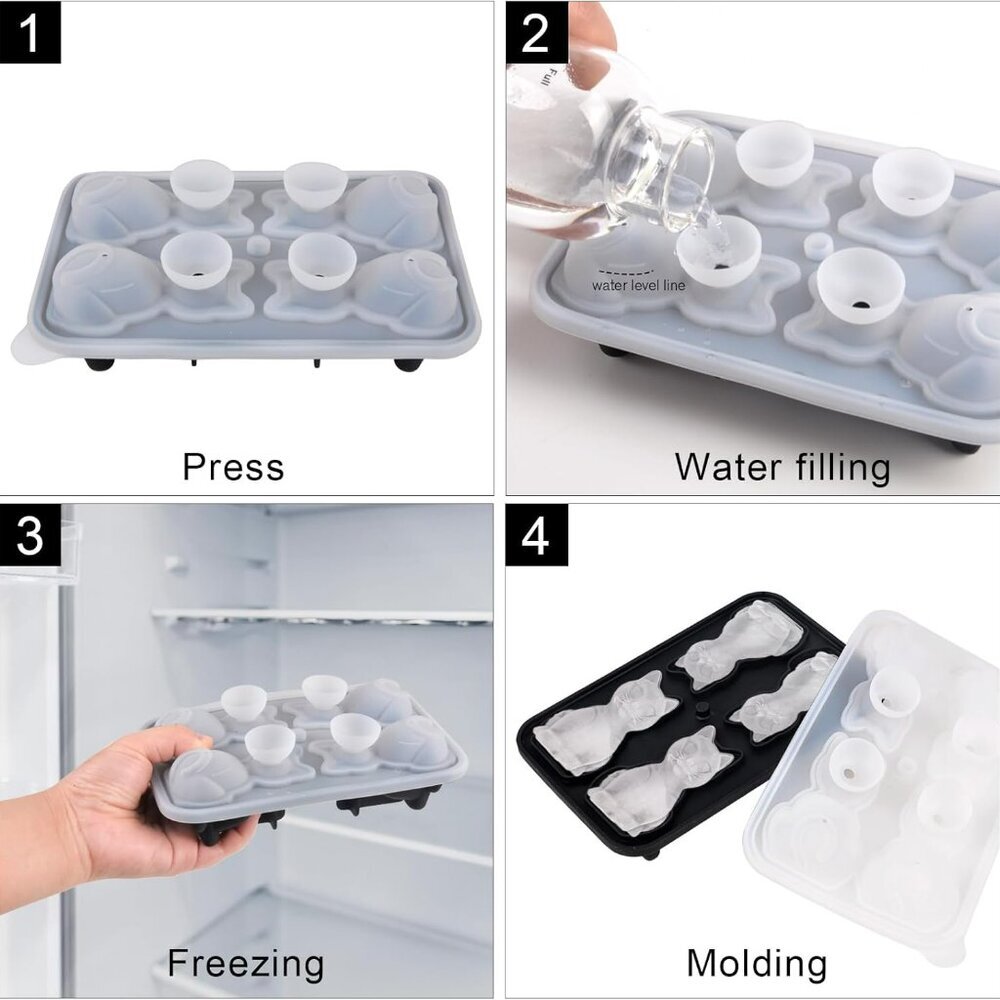 1

Press

2

Full

water level line

Water filling

3

Freezing

4

Molding